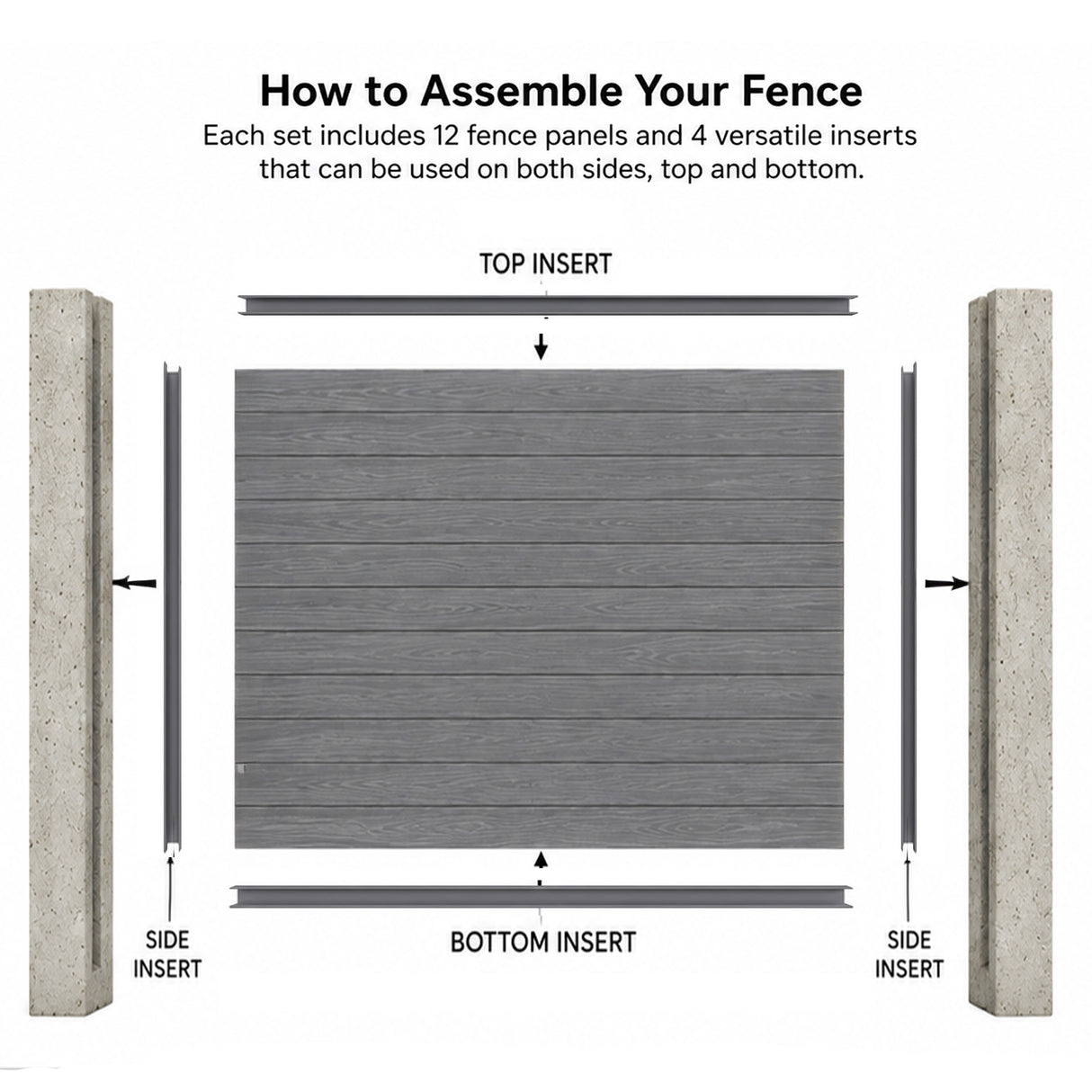 How to Assemble Your Fence

Each set includes 12 fence panels and 4 versatile inserts that can be used on both sides, top and bottom.

TOP INSERT

SIDE INSERT

BOTTOM INSERT

SIDE INSERT