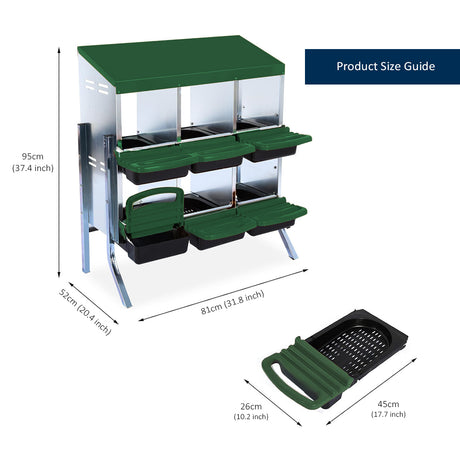 Product Size Guide

95cm
(37.4 inch)

52cm (20.4 inch)

81cm (31.8 inch)

26cm
(10.2 inch)

45cm
(17.7 inch)