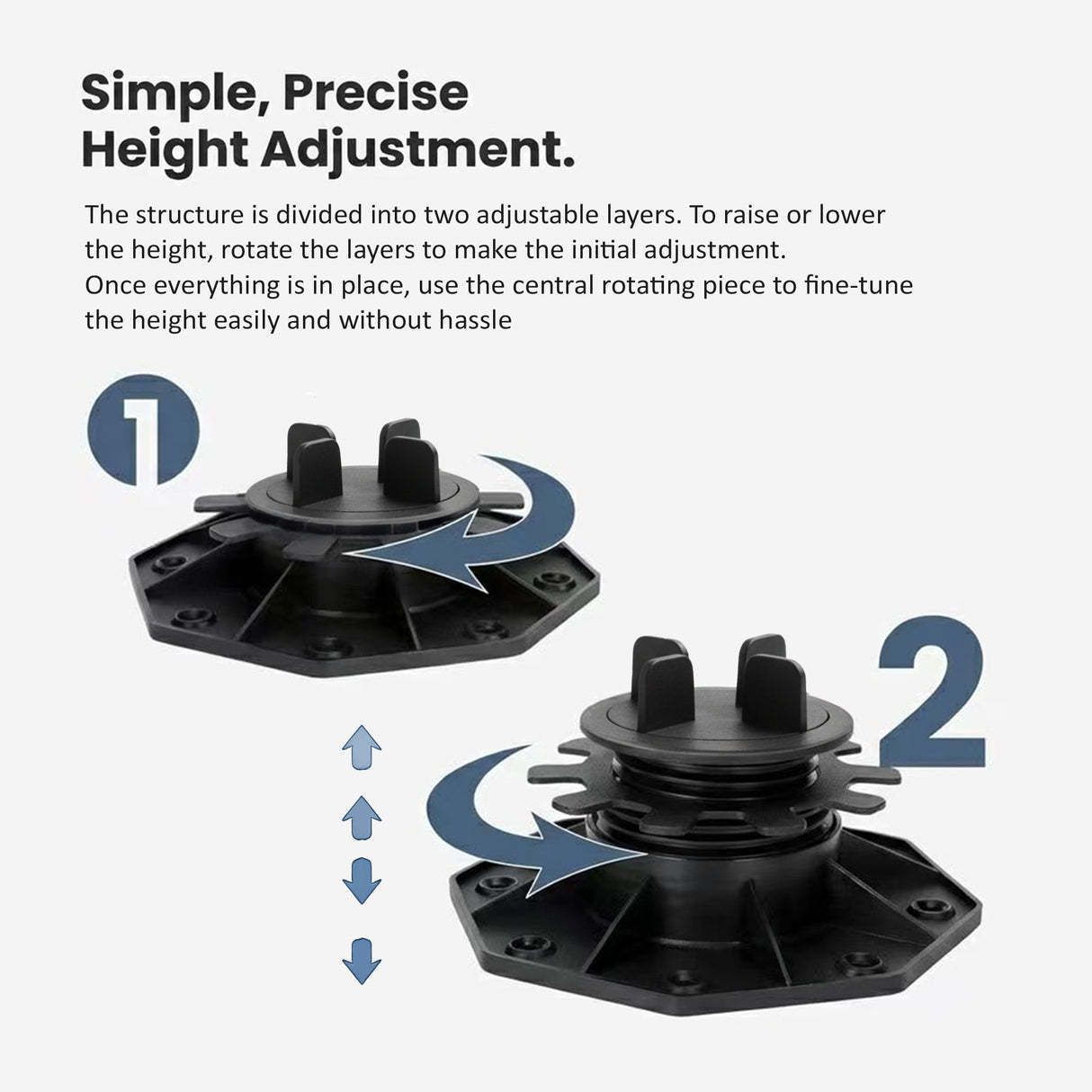 Simple, Precise Height Adjustment.

The structure is divided into two adjustable layers. To raise or lower the height, rotate the layers to make the initial adjustment.
Once everything is in place, use the central rotating piece to fine-tune the height easily and without hassle

1

2