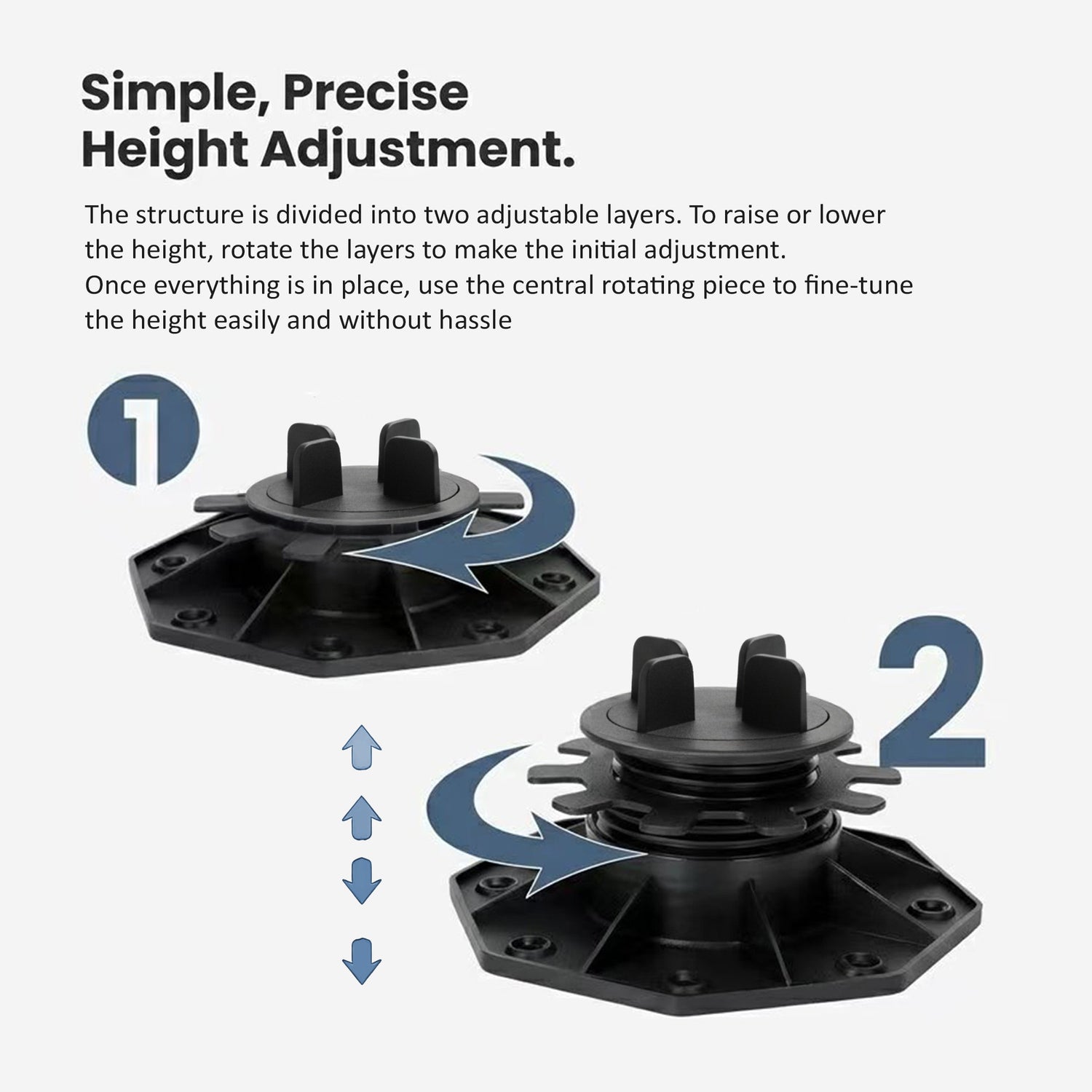 Simple, Precise Height Adjustment.

The structure is divided into two adjustable layers. To raise or lower the height, rotate the layers to make the initial adjustment.
Once everything is in place, use the central rotating piece to fine-tune the height easily and without hassle

1

2