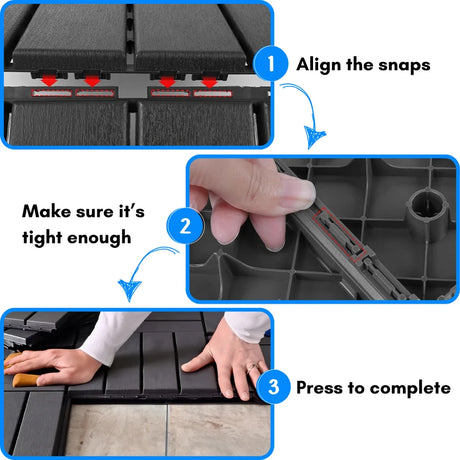 1 Align the snaps

Make sure it's tight enough 2

3 Press to complete