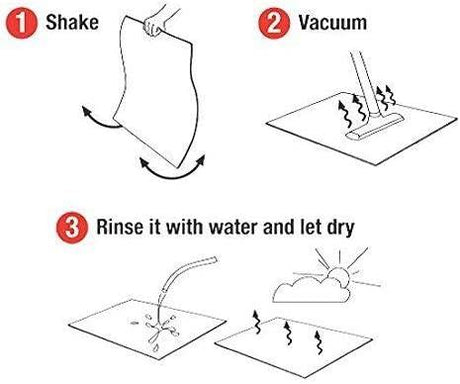 1 Shake

2 Vacuum

3 Rinse it with water and let dry